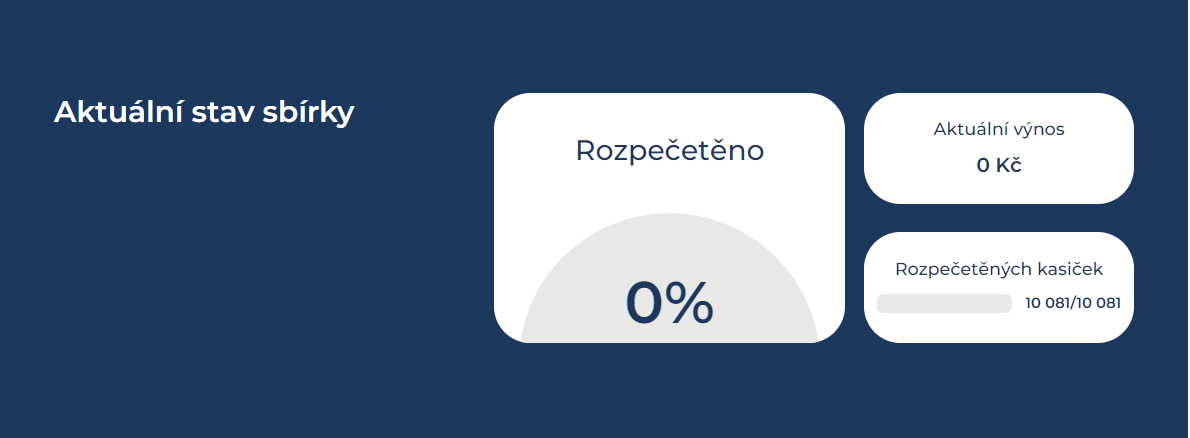 Aktuální stav sbírky

Rozpečetěno

0%

Aktuální výnos

0 Kč

Rozpečetěných kasiček

10 081/10 081